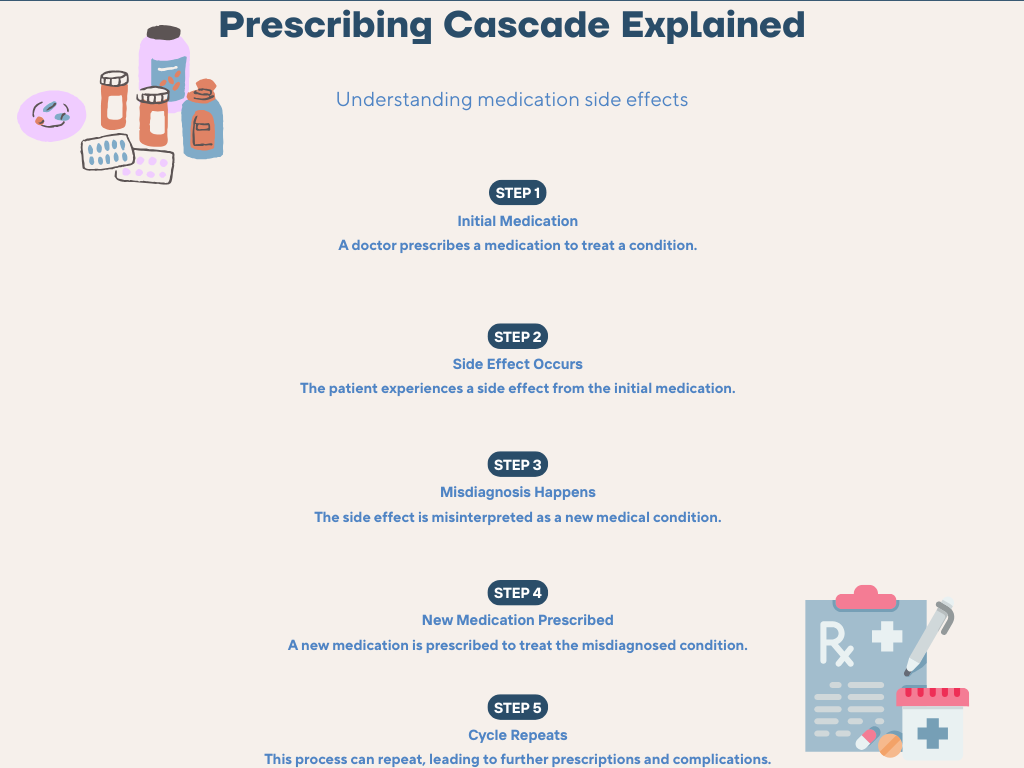 Prescribing Cascade Explained

Understanding medication side effects

STEP 1
Initial Medication
A doctor prescribes a medication to treat a condition.

STEP 2
Side Effect Occurs
The patient experiences a side effect from the initial medication.

STEP 3
Misdiagnosis Happens
The side effect is misinterpreted as a new medical condition.

STEP 4
New Medication Prescribed
A new medication is prescribed to treat the misdiagnosed condition.

STEP 5
Cycle Repeats
This process can repeat, leading to further prescriptions and complications.

Rx